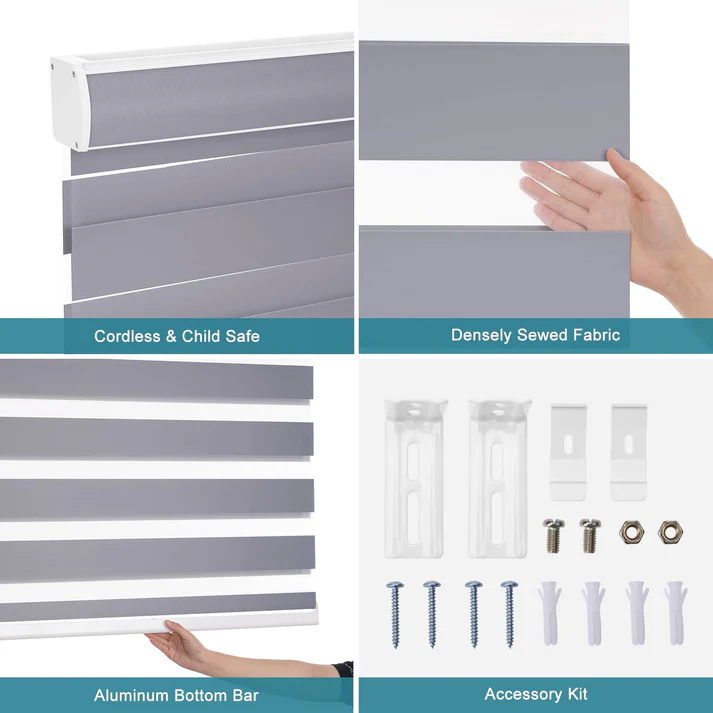 Cordless & Child Safe

Densely Sewed Fabric

Aluminum Bottom Bar

Accessory Kit